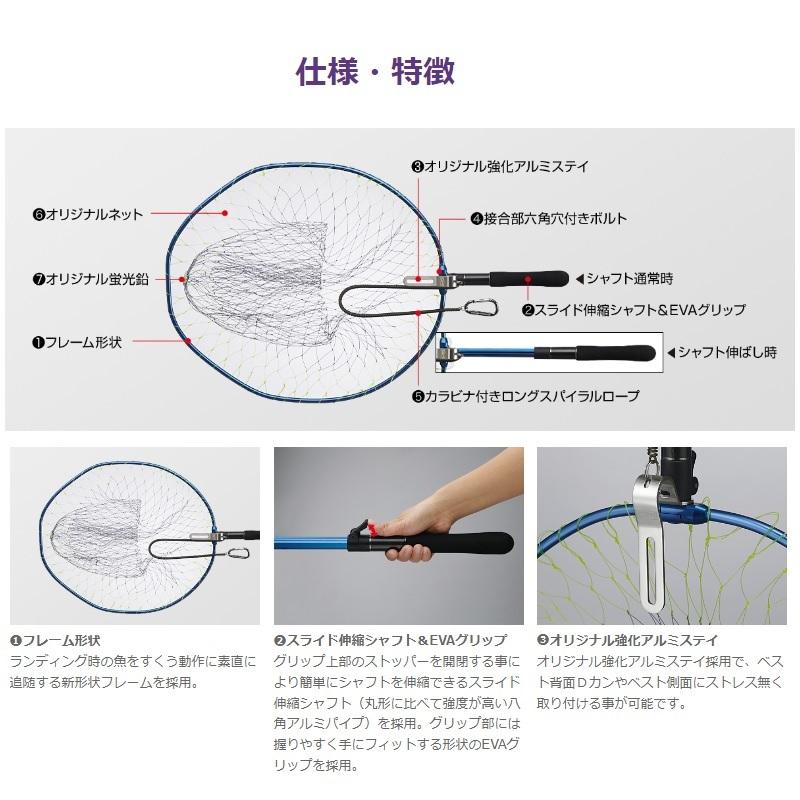 仕様・特徴

❸オリジナル強化アルミステイ

❻オリジナルネット

❹接合部六角穴付きボルト

❼オリジナル蛍光鉛

◀シャフト通常時

❷スライド伸縮シャフト＆EVAグリップ

❶フレーム形状

◀シャフト伸ばし時

❺カラビナ付きロングスパイラルロープ

❶フレーム形状
ランディング時の魚をすくう動作に素直に追随する新形状フレームを採用。

❷スライド伸縮シャフト＆EVAグリップ
グリップ上部のストッパーを開閉する事により簡単にシャフトを伸縮できるスライド伸縮シャフト（丸形に比べて強度が高い八角アルミパイプ）を採用。グリップ部には握りやすく手にフィットする形状のEVAグリップを採用。

❸オリジナル強化アルミステイ
オリジナル強化アルミステイ採用で、ベスト背面Ｄカンやベスト側面にストレス無く取り付ける事が可能です。